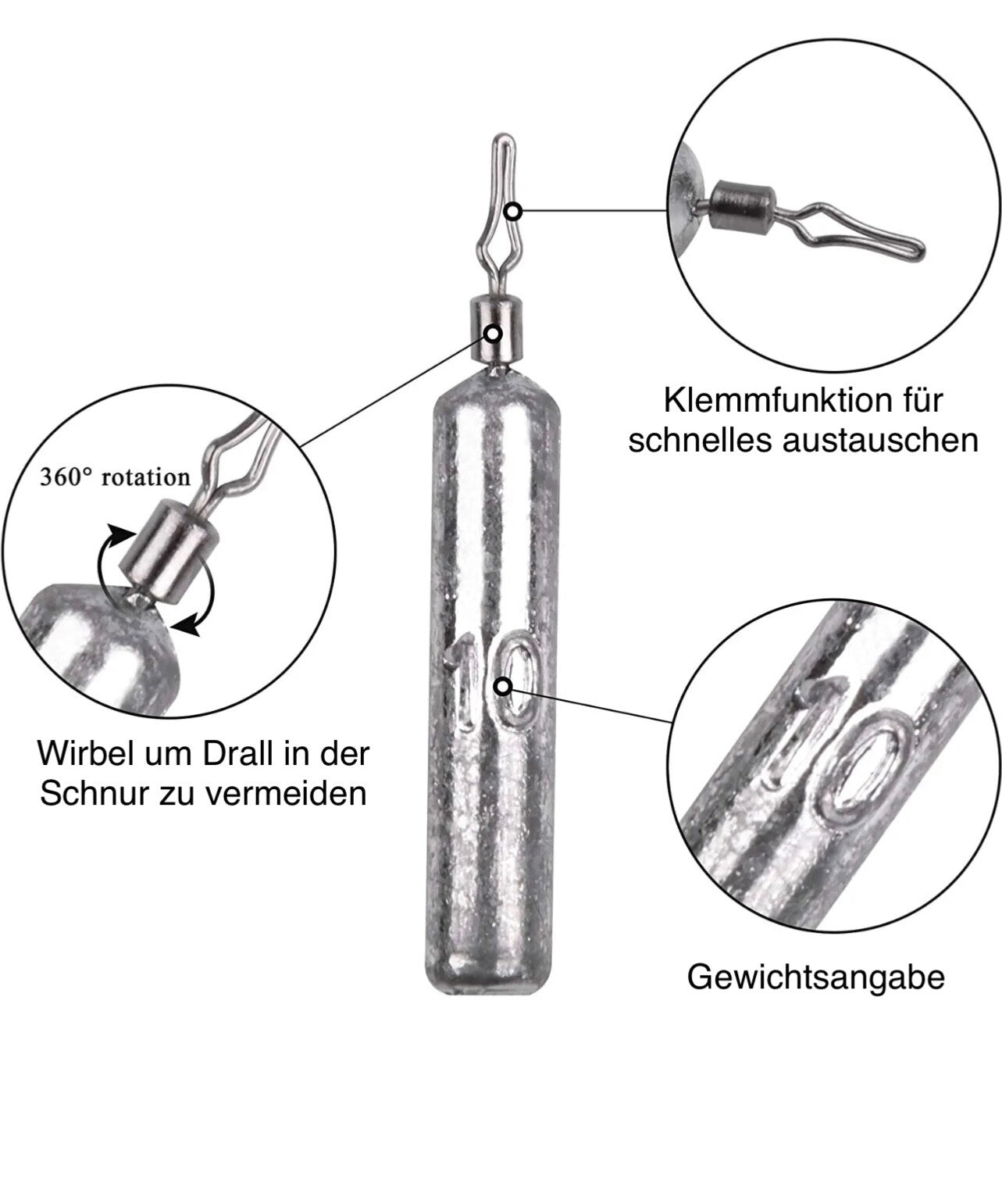 Klemmfunktion für schnelles austauschen

360° rotation

Wirbel um Drall in der Schnur zu vermeiden

10

10

Gewichtsangabe