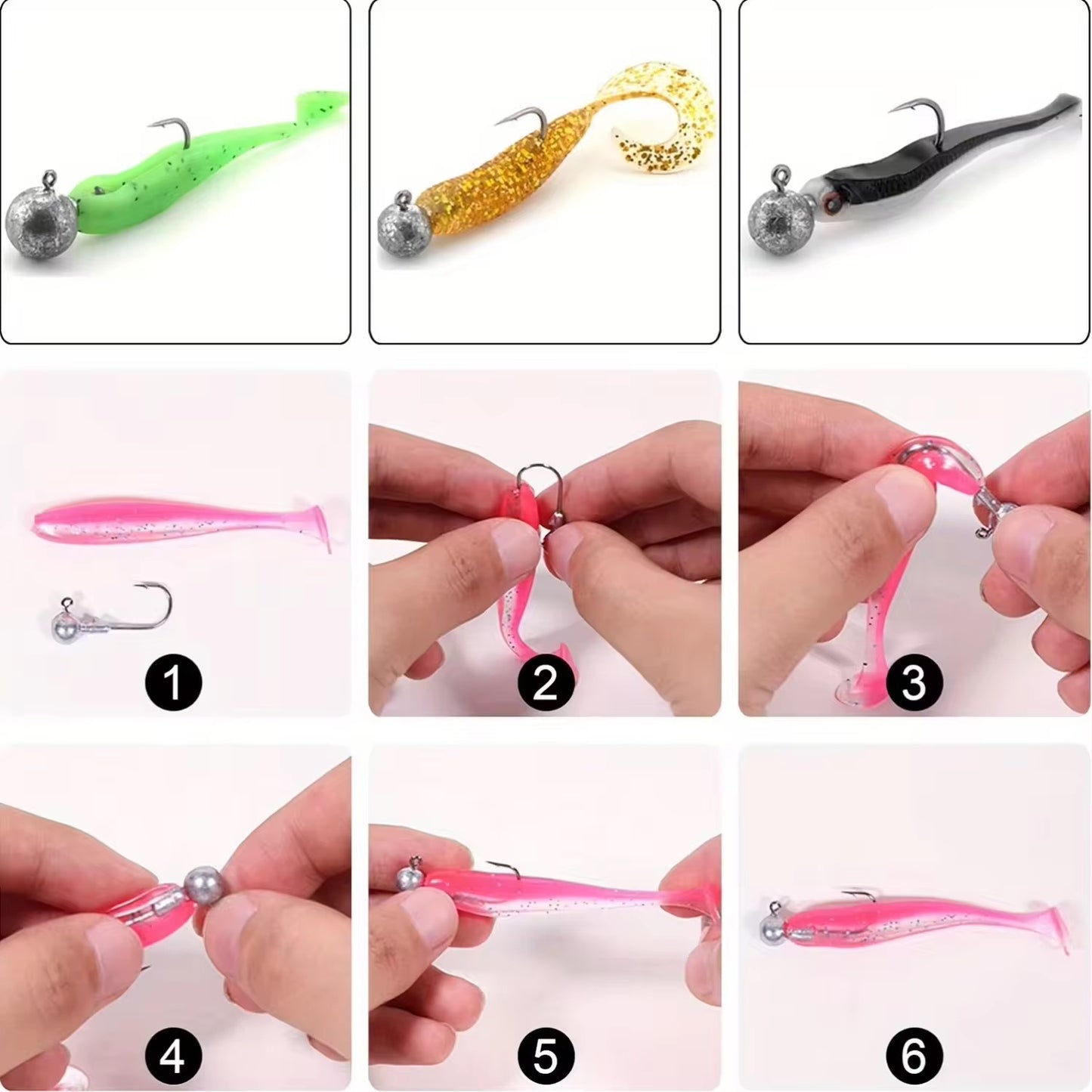 1

2

3

4

5

6