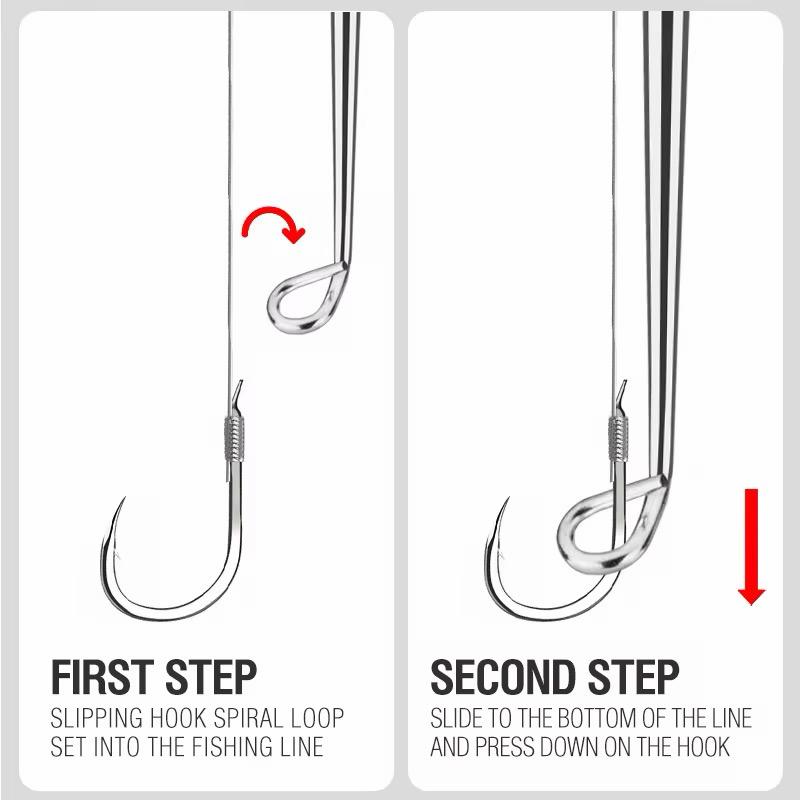 FIRST STEP
SLIPPING HOOK SPIRAL LOOP SET INTO THE FISHING LINE

SECOND STEP
SLIDE TO THE BOTTOM OF THE LINE AND PRESS DOWN ON THE HOOK