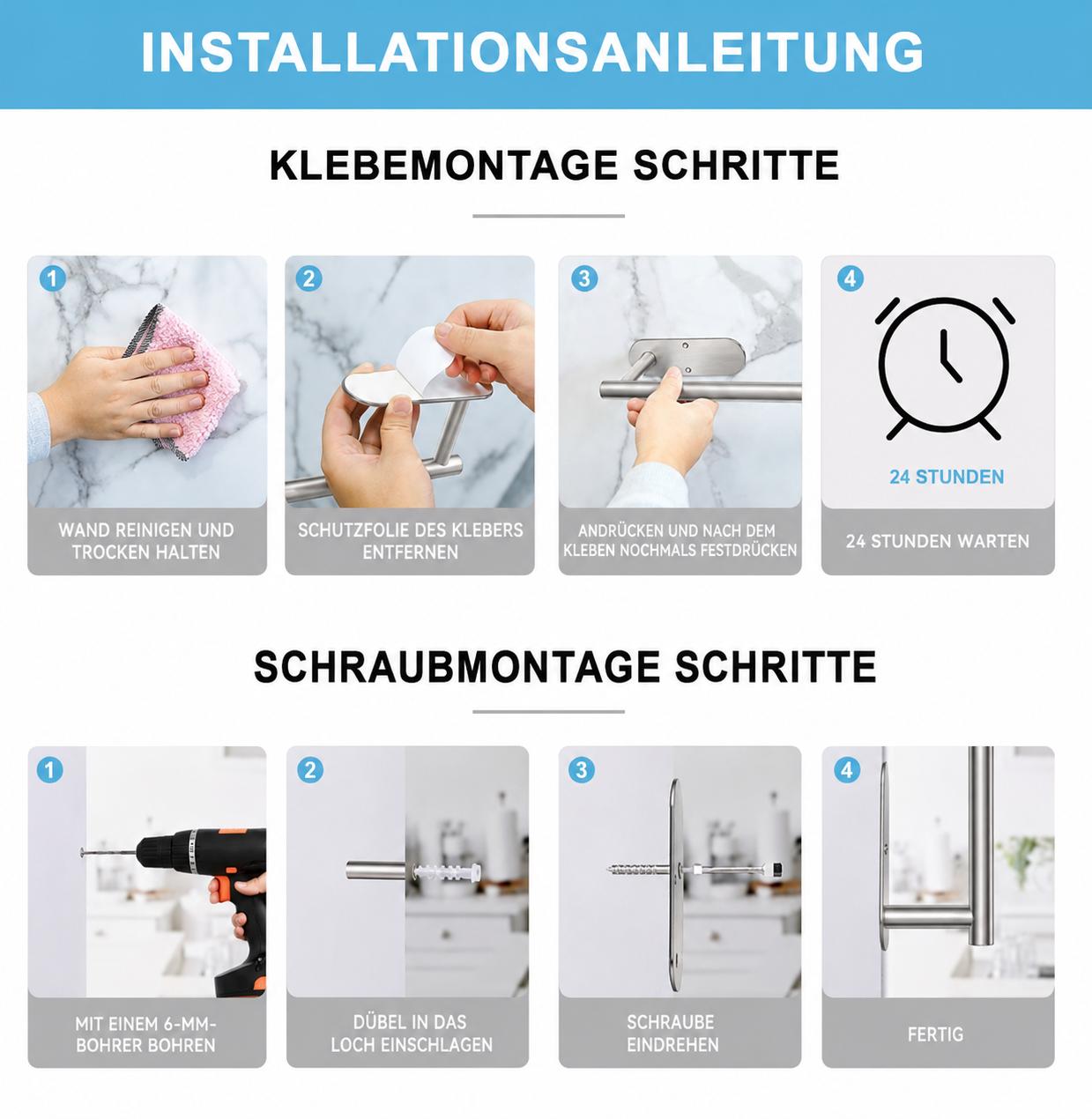 INSTALLATIONSANLEITUNG

KLEBEMONTAGE SCHRITTE

1
WAND REINIGEN UND TROCKEN HALTEN

2
SCHUTZFOLIE DES KLEBERS ENTFERNEN

3
ANDRÜCKEN UND NACH DEM KLEBEN NOCHMALS FESTDRÜCKEN

4
24 STUNDEN
24 STUNDEN WARTEN

SCHRAUBMONTAGE SCHRITTE

1
MIT EINEM 6-MM-BOHRER BOHREN

2
DÜBEL IN DAS LOCH EINSCHLAGEN

3
SCHRAUBE EINDREHEN

4
FERTIG