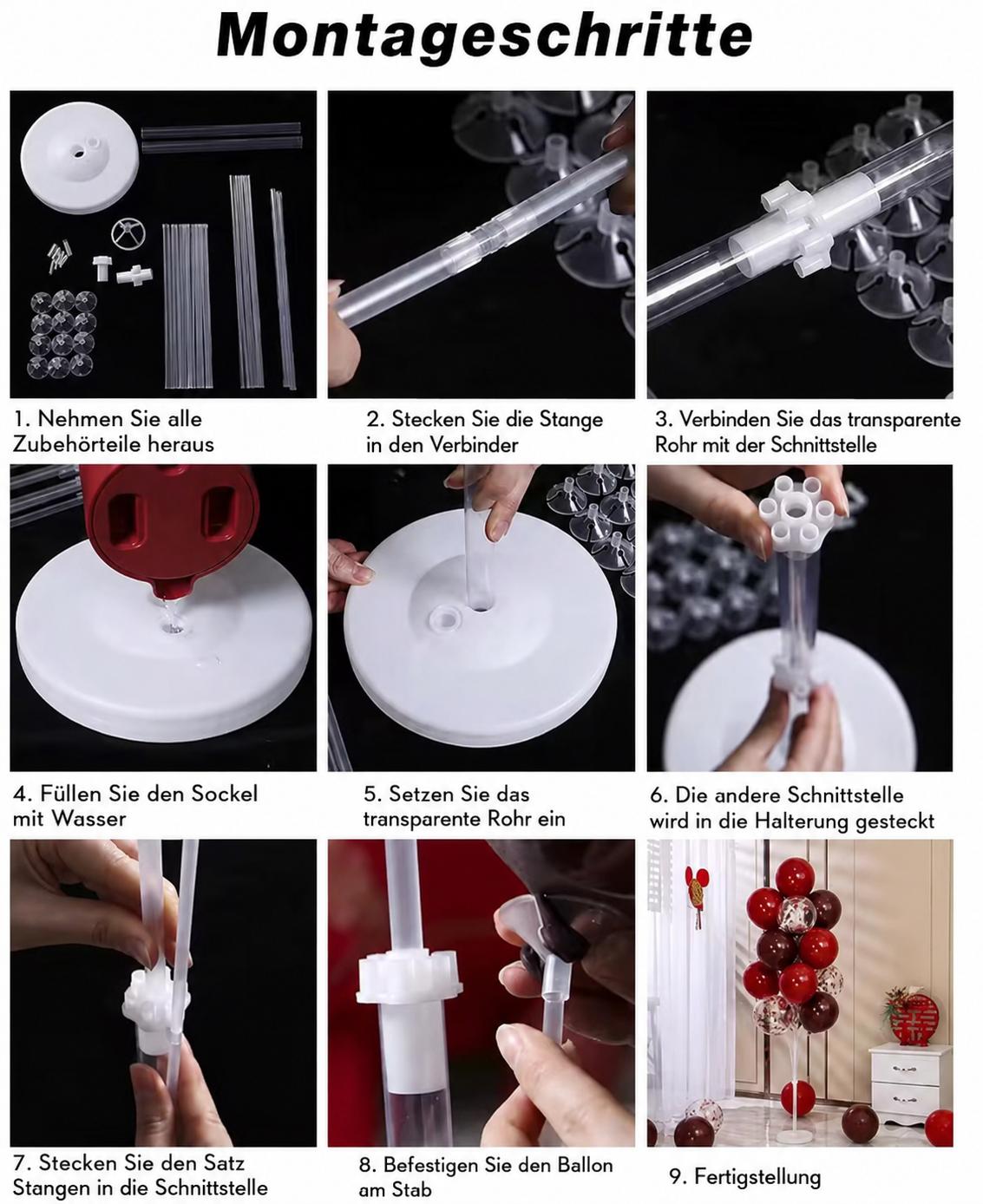 Montageschritte

1. Nehmen Sie alle Zubehörteile heraus

2. Stecken Sie die Stange in den Verbinder

3. Verbinden Sie das transparente Rohr mit der Schnittstelle

4. Füllen Sie den Sockel mit Wasser

5. Setzen Sie das transparente Rohr ein

6. Die andere Schnittstelle wird in die Halterung gesteckt

7. Stecken Sie den Satz Stangen in die Schnittstelle

8. Befestigen Sie den Ballon am Stab

9. Fertigstellung